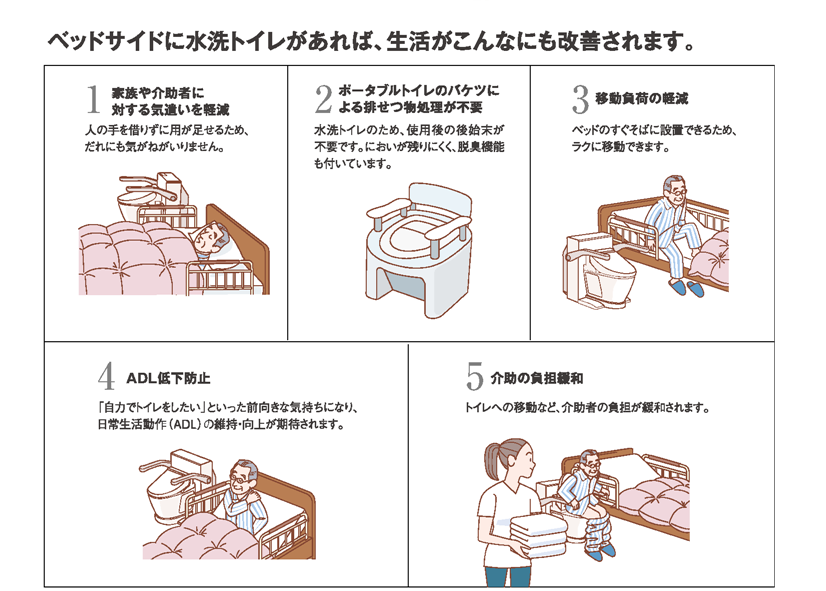 ベッドサイドに水洗トイレがあれば、生活がこんなにも改善されます。

1 家族や介助者に対する気遣いを軽減

人の手を借りずに用が足せるため、だれにも気がねがいりません。

2 ポータブルトイレのバケツによる排せつ物処理が不要

水洗トイレのため、使用後の後始末が不要です。においが残りにくく、脱臭機能も付いています。

3 移動負荷の軽減

ベッドのすぐそばに設置できるため、ラクに移動できます。

4 ADL低下防止

「自力でトイレをしたい」といった前向きな気持ちになり、日常生活動作（ADL）の維持・向上が期待されます。

5 介助の負担緩和

トイレへの移動など、介助者の負担が緩和されます。